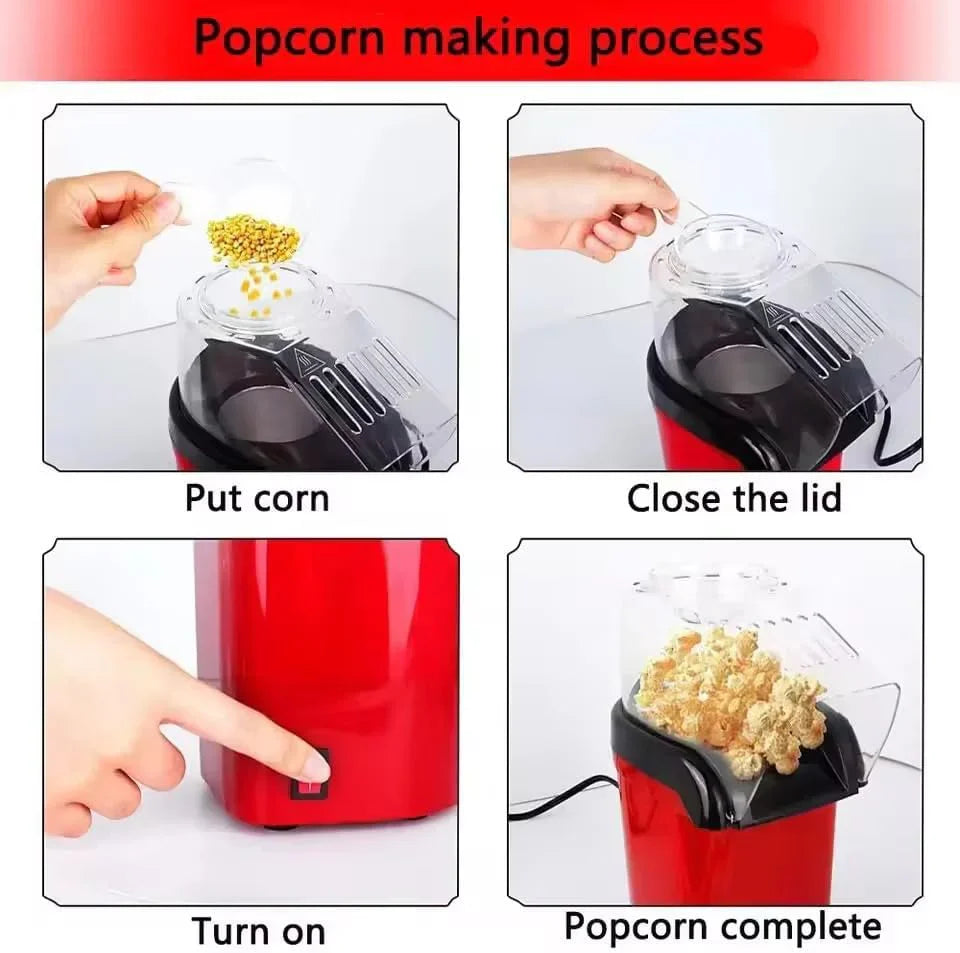 Popcorn making process

Put corn

Close the lid

Turn on

Popcorn complete